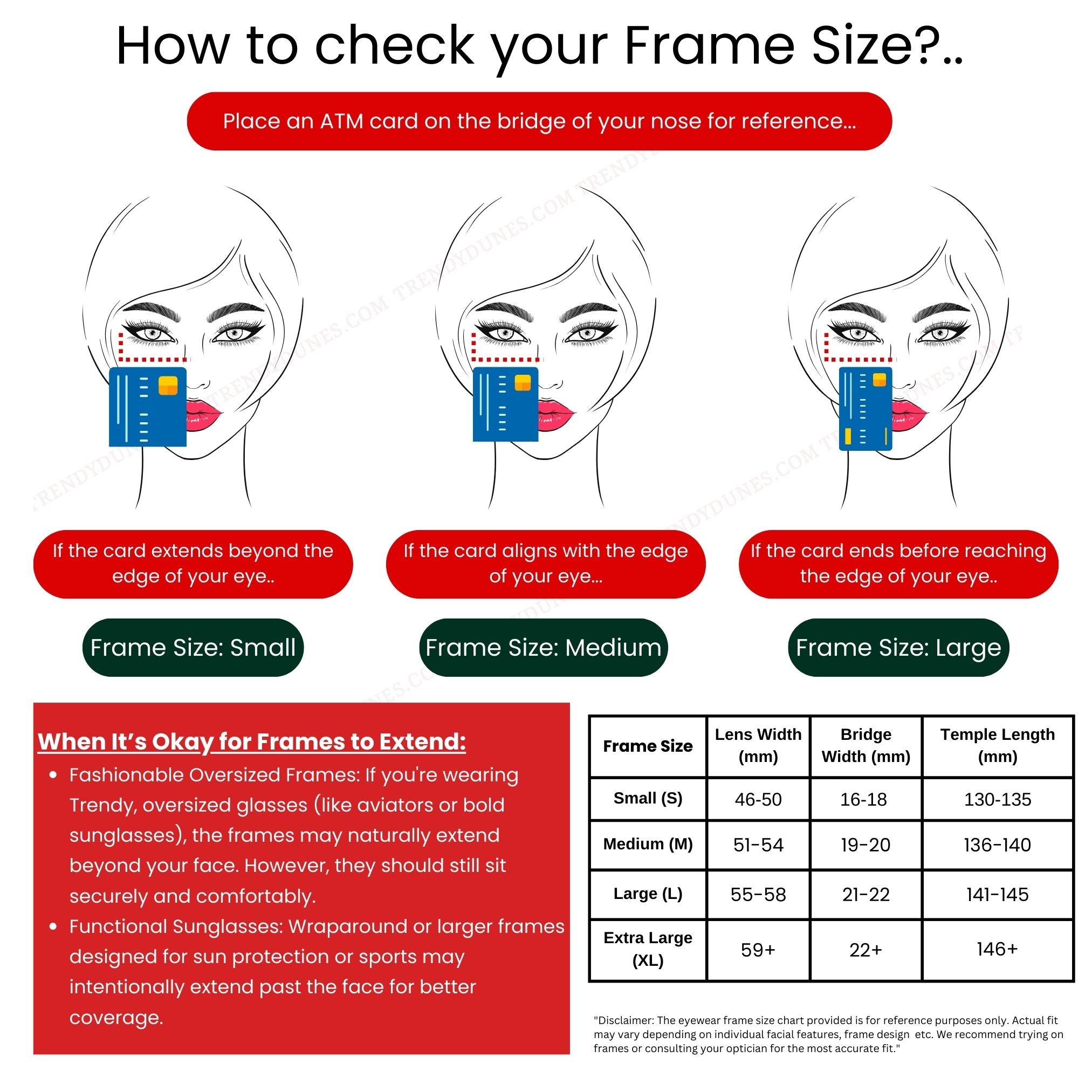 How to check your Frame Size?..

Place an ATM card on the bridge of your nose for reference...

TRENDYDUNES.COM

If the card extends beyond the edge of your eye..

Frame Size: Small

If the card aligns with the edge of your eye...

Frame Size: Medium

If the card ends before reaching the edge of your eye..

Frame Size: Large

When It's Okay for Frames to Extend:

- Fashionable Oversized Frames: If you're wearing Trendy, oversized glasses (like aviators or bold sunglasses), the frames may naturally extend beyond your face. However, they should still sit securely and comfortably.
- Functional Sunglasses: Wraparound or larger frames designed for sun protection or sports may intentionally extend past the face for better coverage.

| Frame Size | Lens Width (mm) | Bridge Width (mm) | Temple Length (mm) |
|---|---|---|---|
| Small (S) | 46-50 | 16-18 | 130-135 |
| Medium (M) | 51-54 | 19-20 | 136-140 |
| Large (L) | 55-58 | 21-22 | 141-145 |
| Extra Large (XL) | 59+ | 22+ | 146+ |

"Disclaimer: The eyewear frame size chart provided is for reference purposes only. Actual fit may vary depending on individual facial features, frame design etc. We recommend trying on frames or consulting your optician for the most accurate fit."